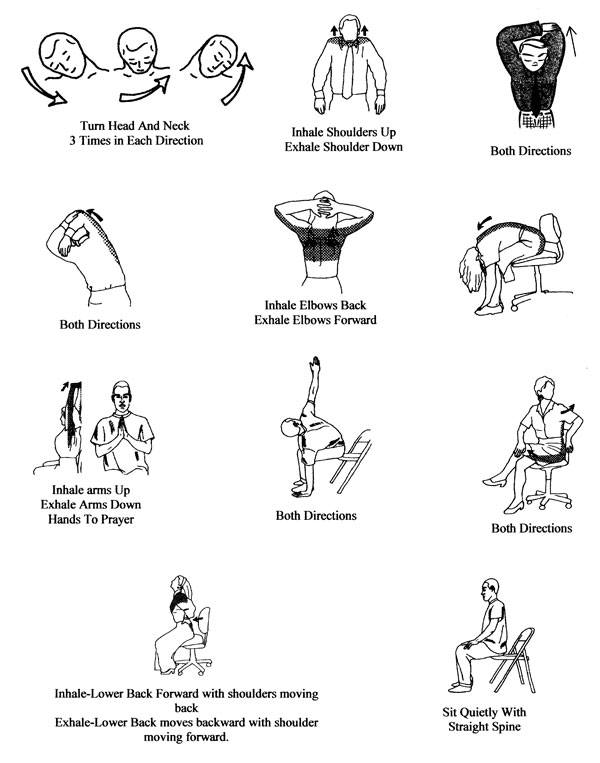 Turn Head And Neck
3 Times in Each Direction

Inhale Shoulders Up
Exhale Shoulder Down

Both Directions

Both Directions

Inhale Elbows Back
Exhale Elbows Forward

Inhale arms Up
Exhale Arms Down
Hands To Prayer

Both Directions

Both Directions

Inhale-Lower Back Forward with shoulders moving back
Exhale-Lower Back moves backward with shoulder moving forward.

Sit Quietly With
Straight Spine